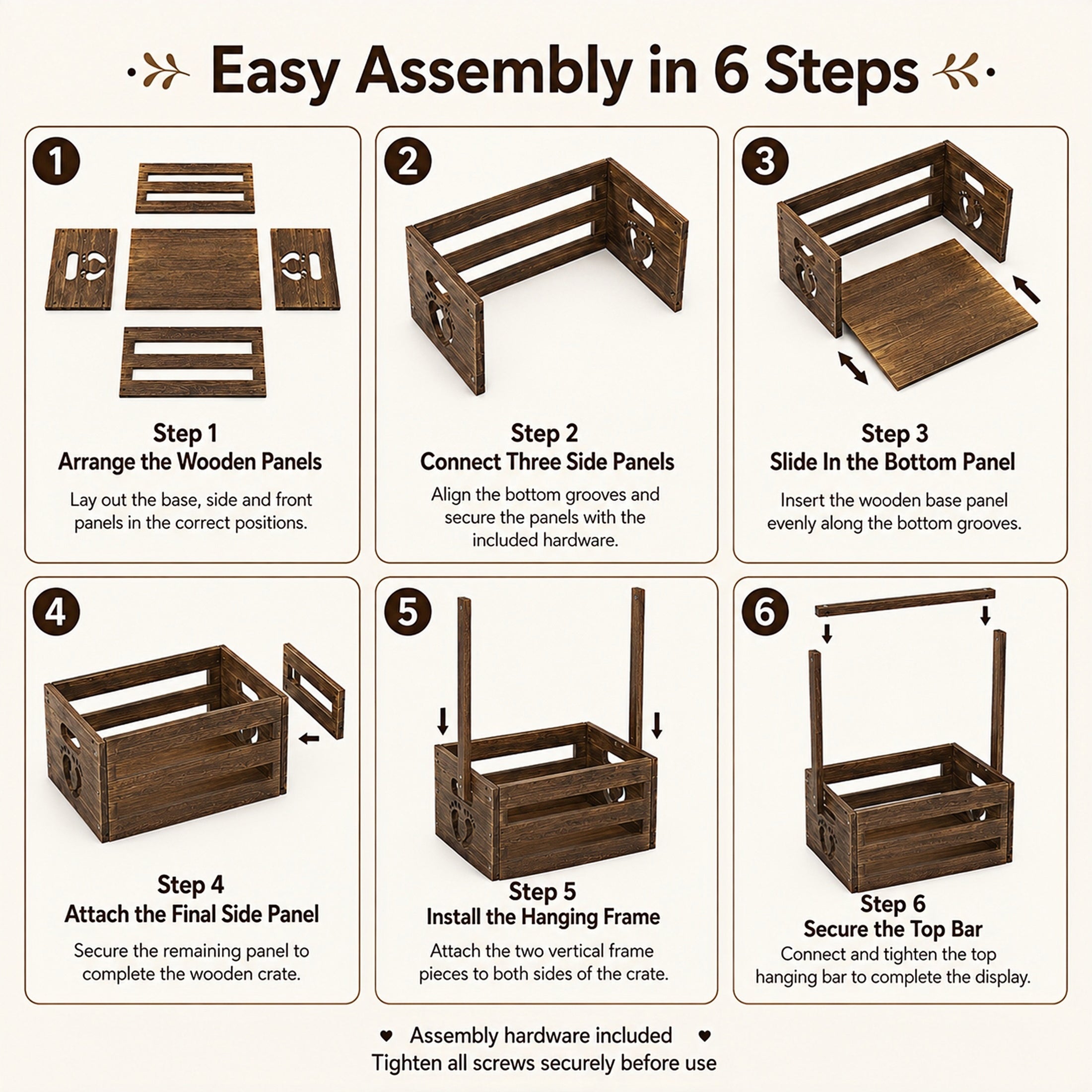 Easy Assembly in 6 Steps

1

Step 1
Arrange the Wooden Panels

Lay out the base, side and front panels in the correct positions.

2

Step 2
Connect Three Side Panels

Align the bottom grooves and secure the panels with the included hardware.

3

Step 3
Slide In the Bottom Panel

Insert the wooden base panel evenly along the bottom grooves.

4

Step 4
Attach the Final Side Panel

Secure the remaining panel to complete the wooden crate.

5

Step 5
Install the Hanging Frame

Attach the two vertical frame pieces to both sides of the crate.

6

Step 6
Secure the Top Bar

Connect and tighten the top hanging bar to complete the display.

Assembly hardware included
Tighten all screws securely before use